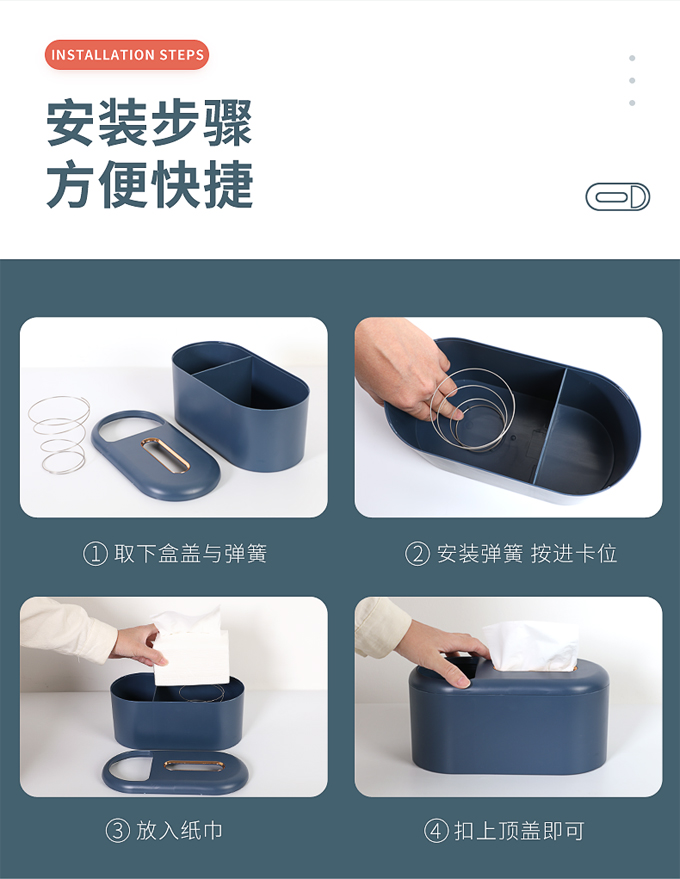 INSTALLATION STEPS

安装步骤
方便快捷

① 取下盒盖与弹簧

② 安装弹簧 按进卡位

③ 放入纸巾

④ 扣上顶盖即可