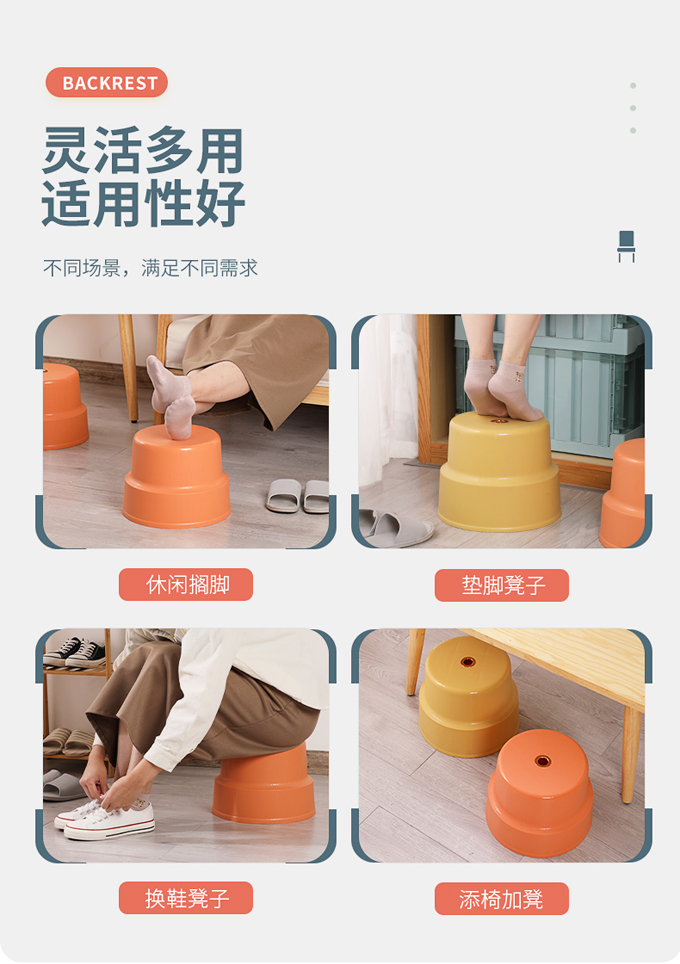 BACKREST

灵活多用
适用性好

不同场景，满足不同需求

休闲搁脚

垫脚凳子

换鞋凳子

添椅加凳